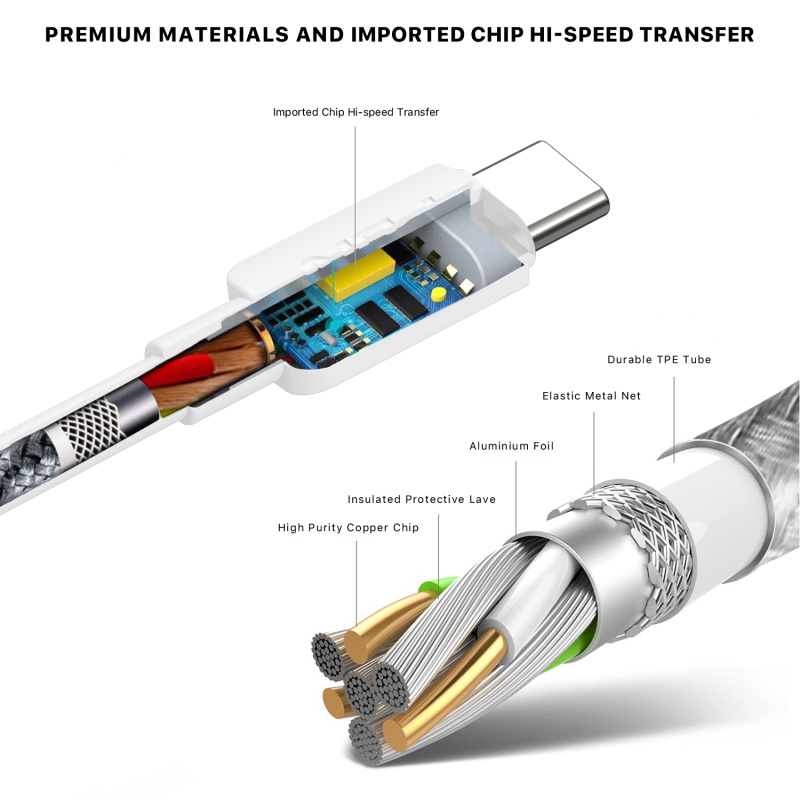 PREMIUM MATERIALS AND IMPORTED CHIP HI-SPEED TRANSFER

Imported Chip Hi-speed Transfer

Durable TPE Tube

Elastic Metal Net

Aluminium Foil

Insulated Protective Lave

High Purity Copper Chip